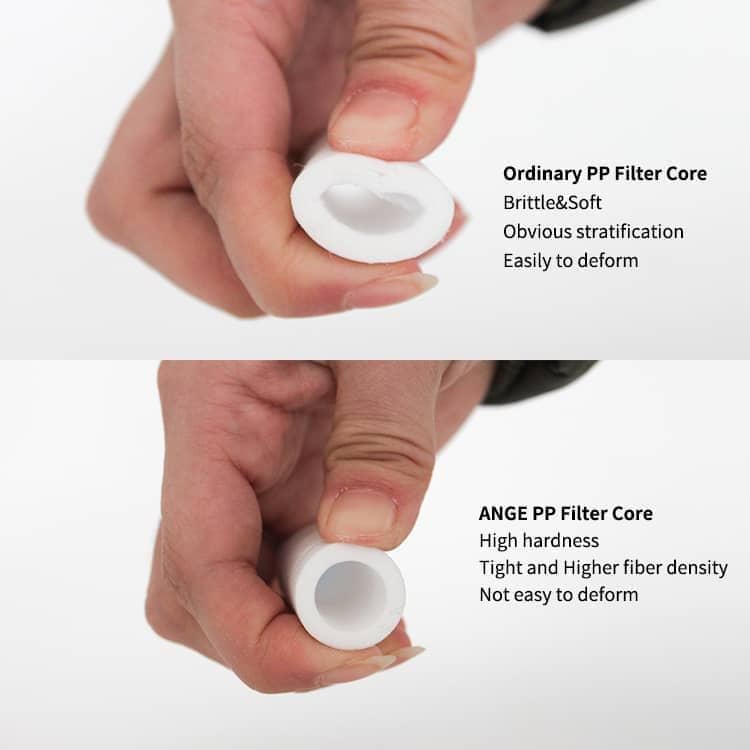 Ordinary PP Filter Core
Brittle&Soft
Obvious stratification
Easily to deform

ANGE PP Filter Core
High hardness
Tight and Higher fiber density
Not easy to deform